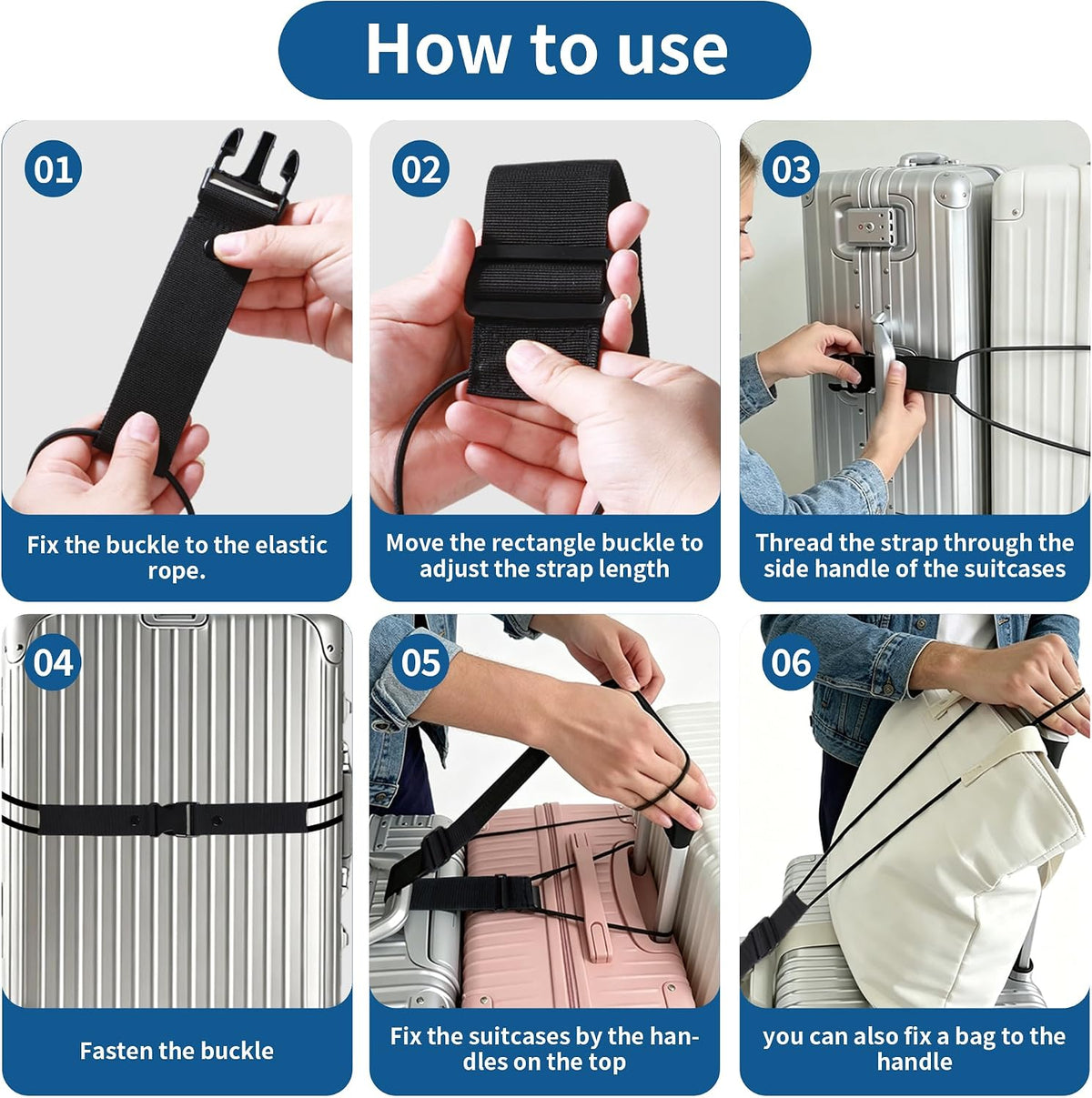 How to use

01

Fix the buckle to the elastic rope.

02

Move the rectangle buckle to adjust the strap length

03

Thread the strap through the side handle of the suitcases

04

Fasten the buckle

05

Fix the suitcases by the handles on the top

06

you can also fix a bag to the handle