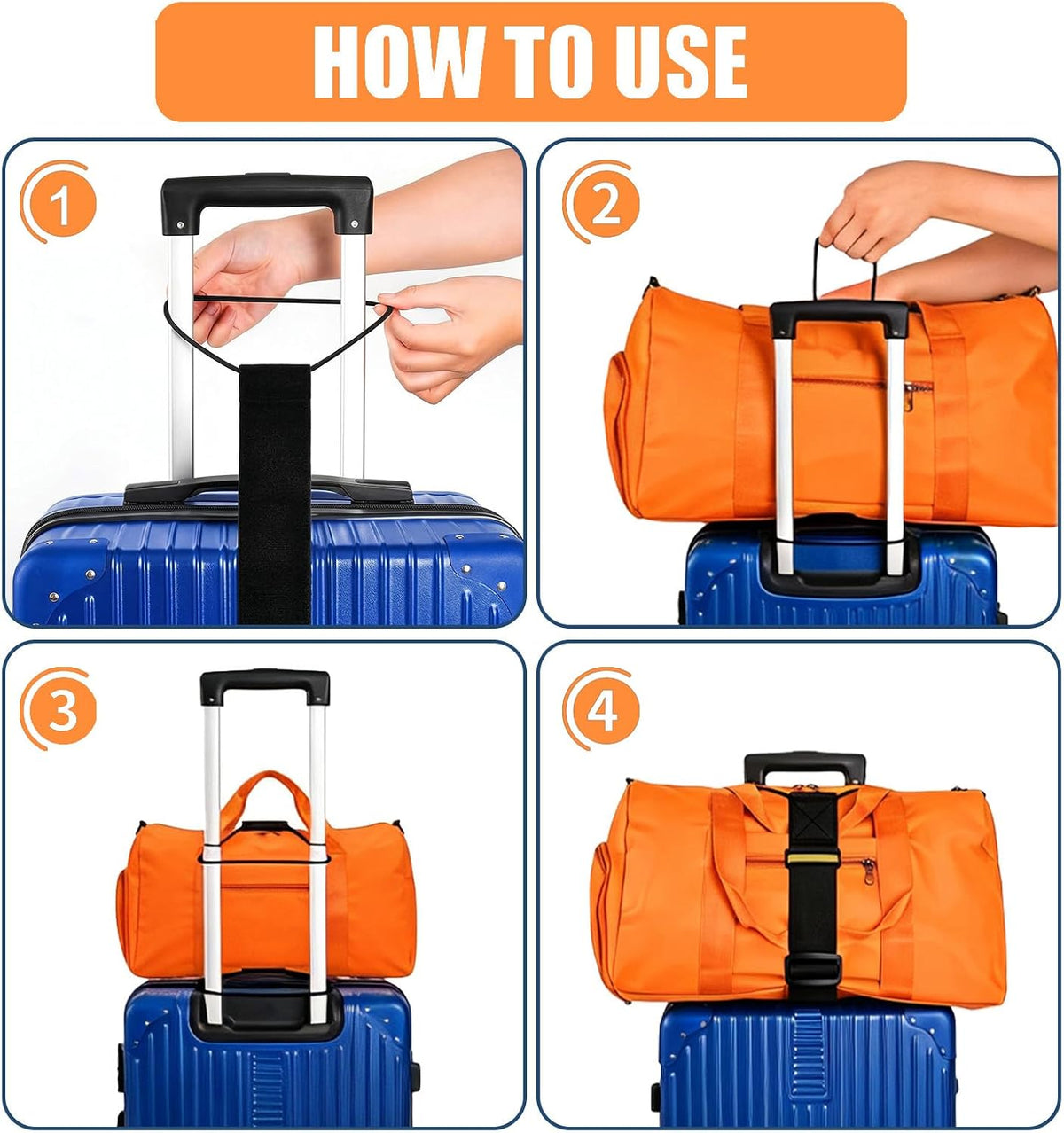 HOW TO USE

1

2

3

4